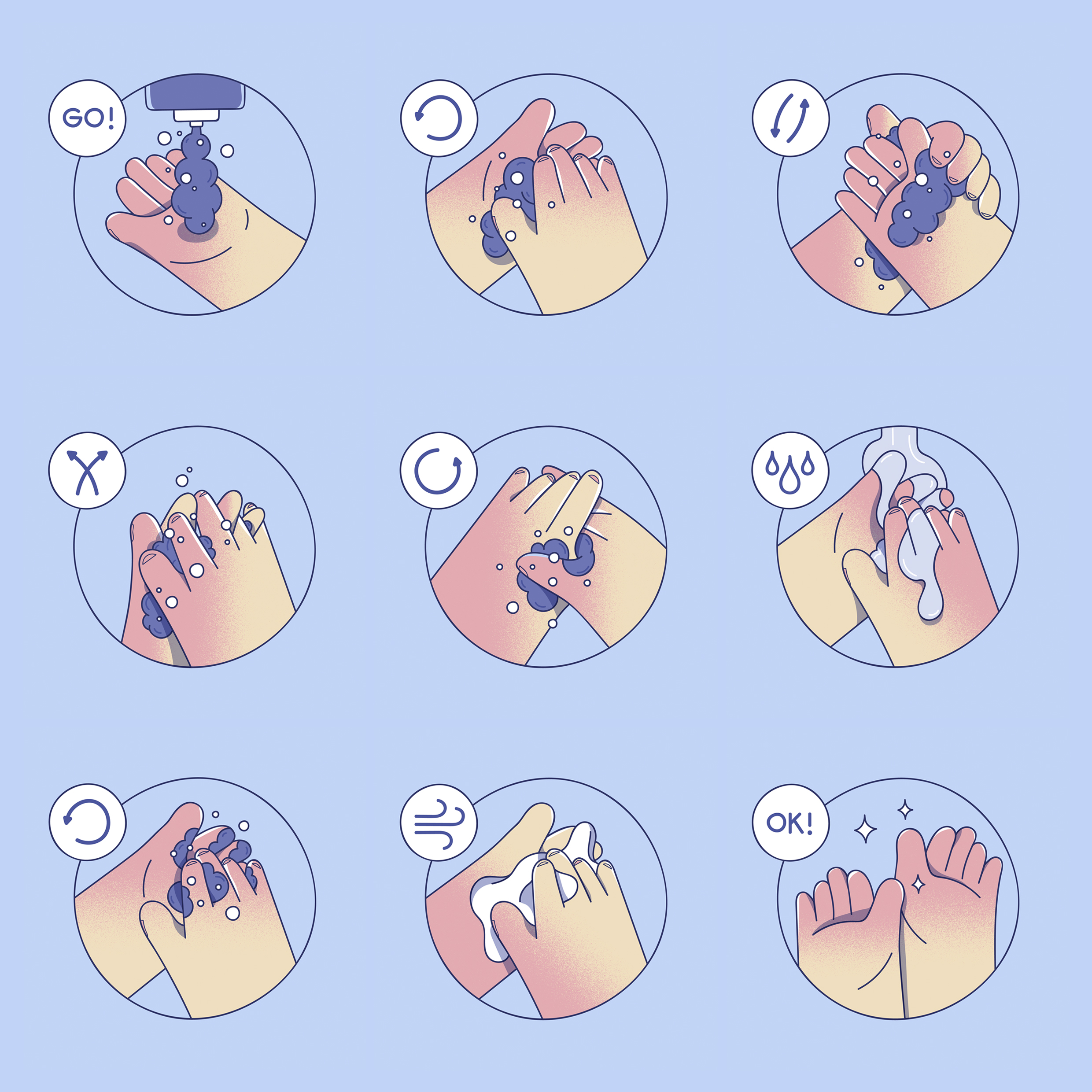 GO!

OK!