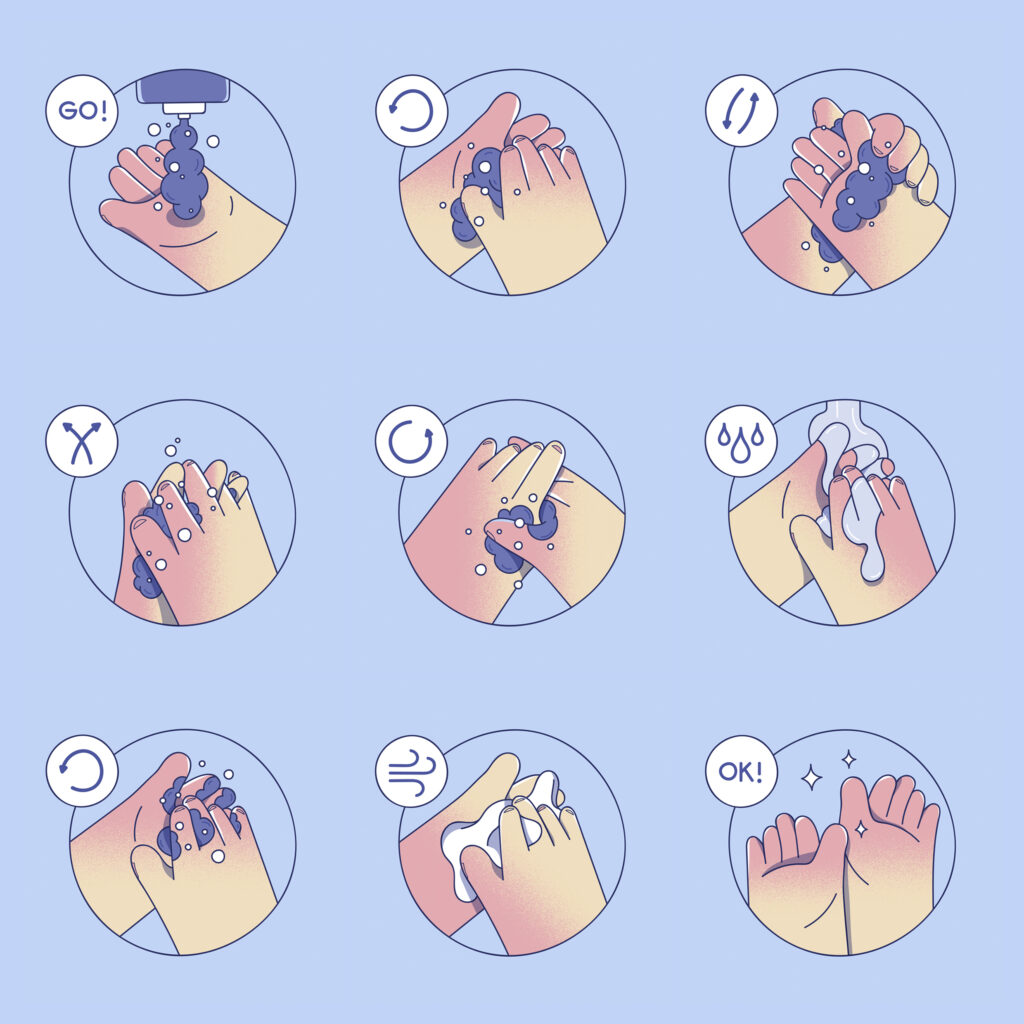 GO!

OK!